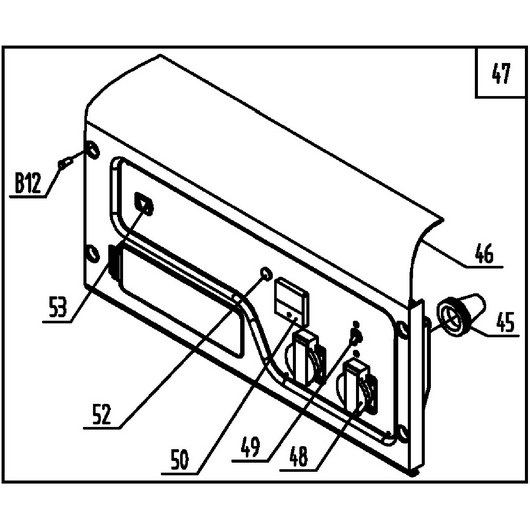 47

B12

46

53

45

52

50

49

48